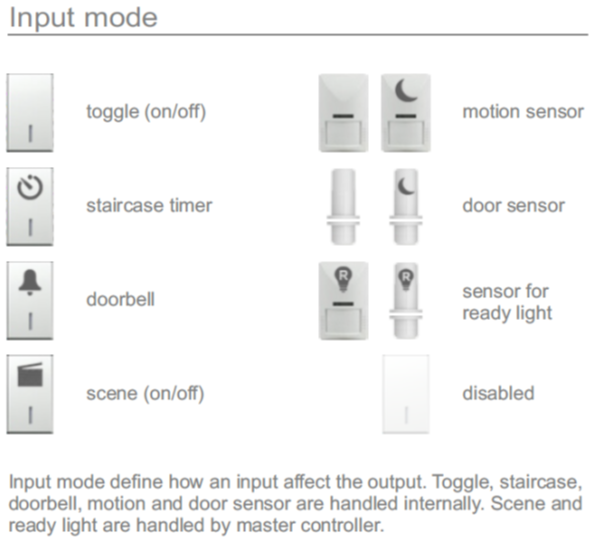 Input mode

toggle (on/off)

staircase timer

doorbell

scene (on/off)

motion sensor

door sensor

R

R

sensor for ready light

disabled

Input mode define how an input affect the output. Toggle, staircase, doorbell, motion and door sensor are handled internally. Scene and ready light are handled by master controller.