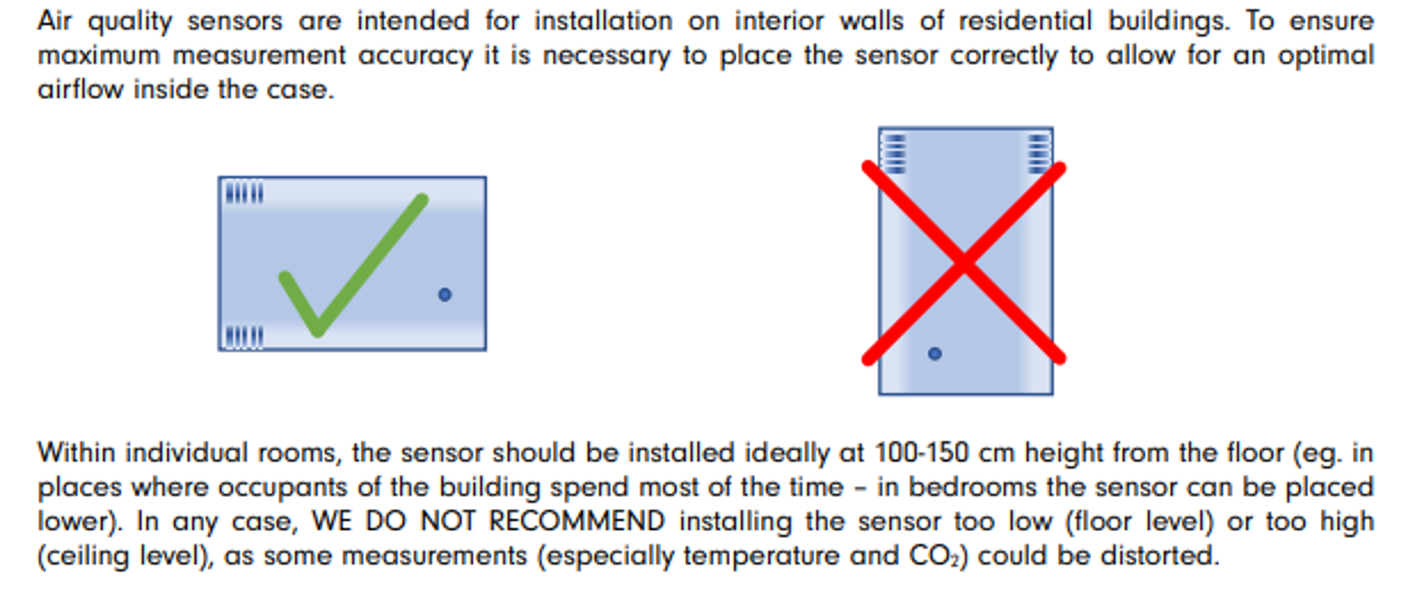 Air quality sensors are intended for installation on interior walls of residential buildings. To ensure maximum measurement accuracy it is necessary to place the sensor correctly to allow for an optimal airflow inside the case.

Within individual rooms, the sensor should be installed ideally at 100-150 cm height from the floor (eg. in places where occupants of the building spend most of the time – in bedrooms the sensor can be placed lower). In any case, WE DO NOT RECOMMEND installing the sensor too low (floor level) or too high (ceiling level), as some measurements (especially temperature and $CO_2$) could be distorted.