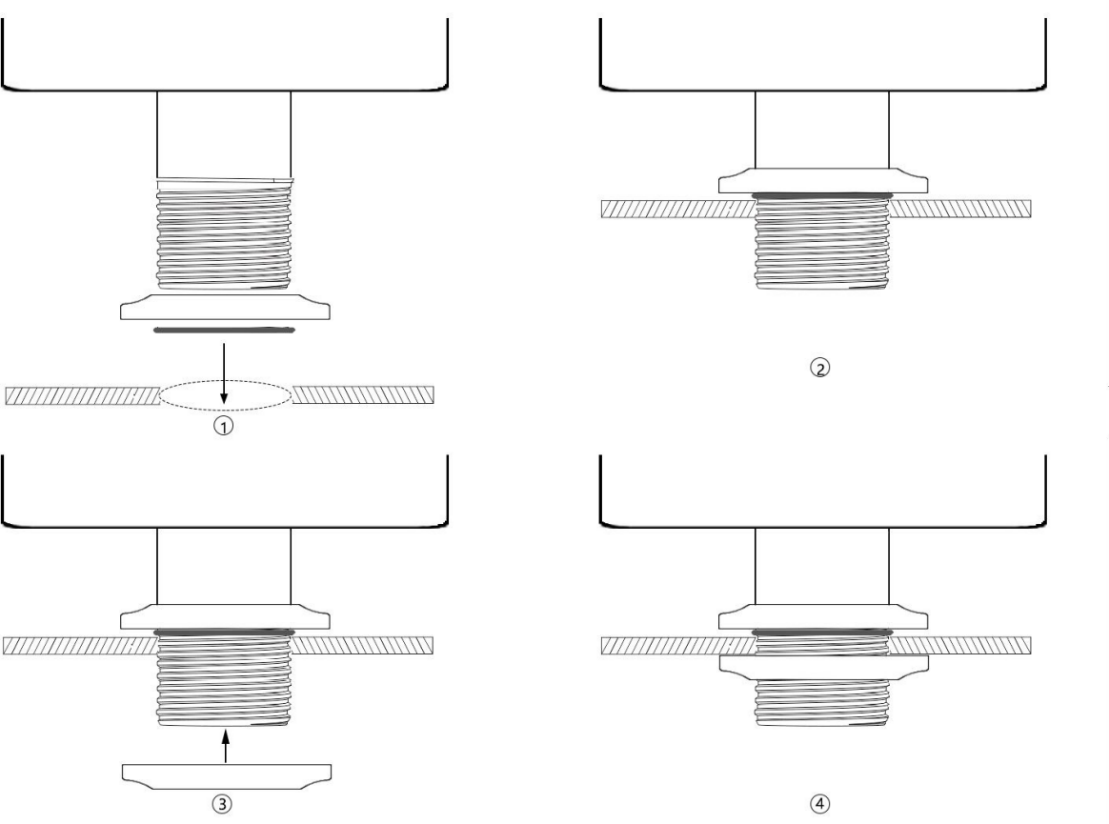 ①

②

③

④